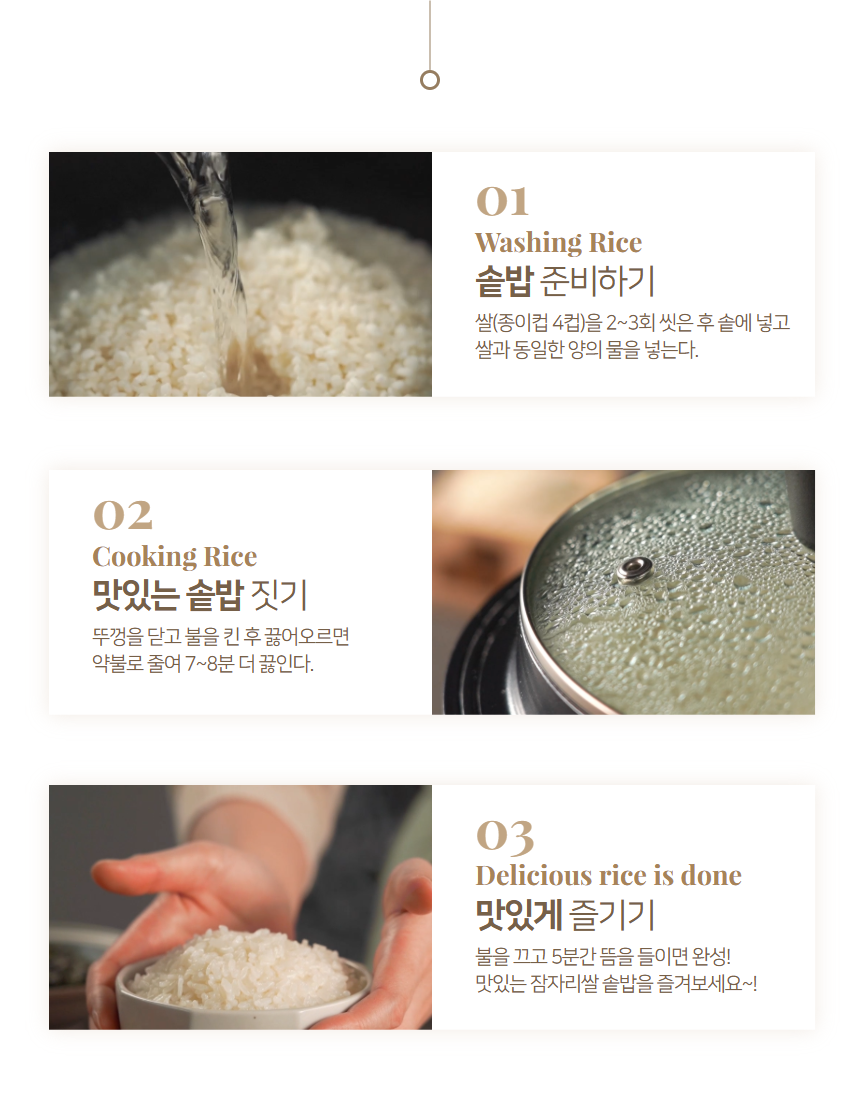 01
Washing Rice
솥밥 준비하기
쌀(종이컵 4컵)을 2~3회 씻은 후 솥에 넣고 쌀과 동일한 양의 물을 넣는다.

02
Cooking Rice
맛있는 솥밥 짓기
뚜껑을 닫고 불을 킨 후 끓어오르면 약불로 줄여 7~8분 더 끓인다.

03
Delicious rice is done
맛있게 즐기기
불을 끄고 5분간 뜸을 들이면 완성! 맛있는 잠자리쌀 솥밥을 즐겨보세요~!